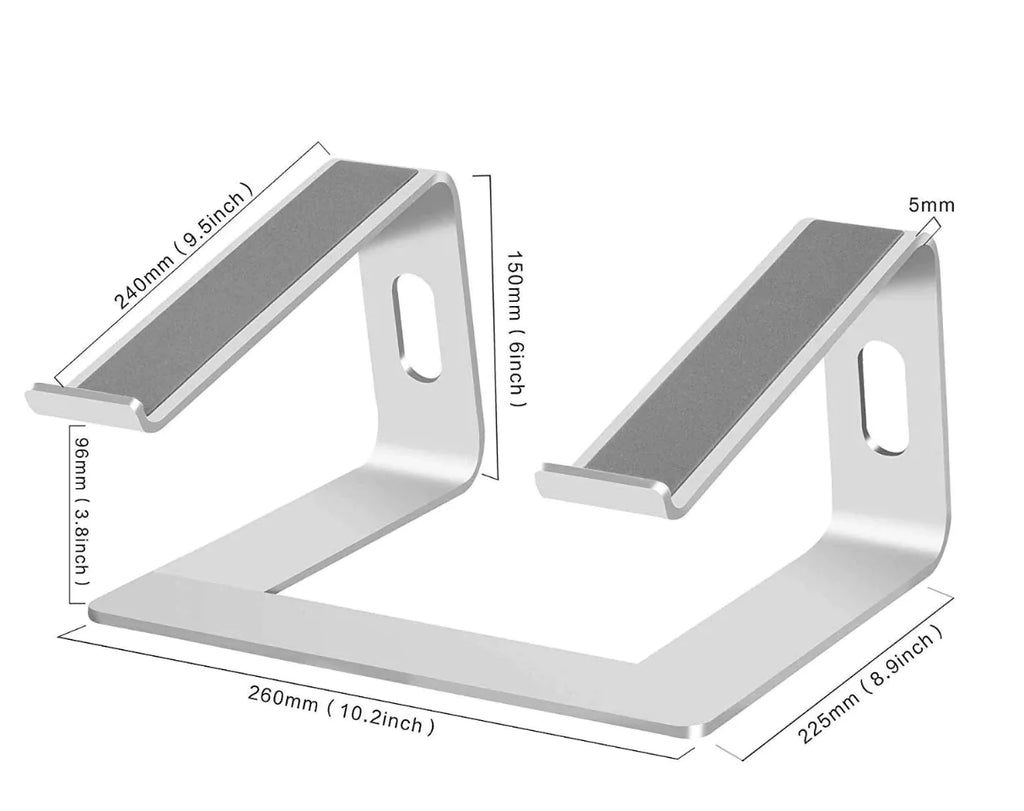 240mm ( 9.5inch )

150mm ( 6inch )

5mm

96mm ( 3.8inch )

260mm ( 10.2inch )

225mm ( 8.9inch )